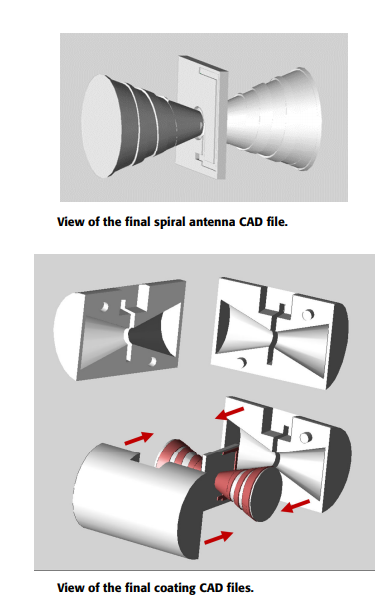 View of the final spiral antenna CAD file.

View of the final coating CAD files.